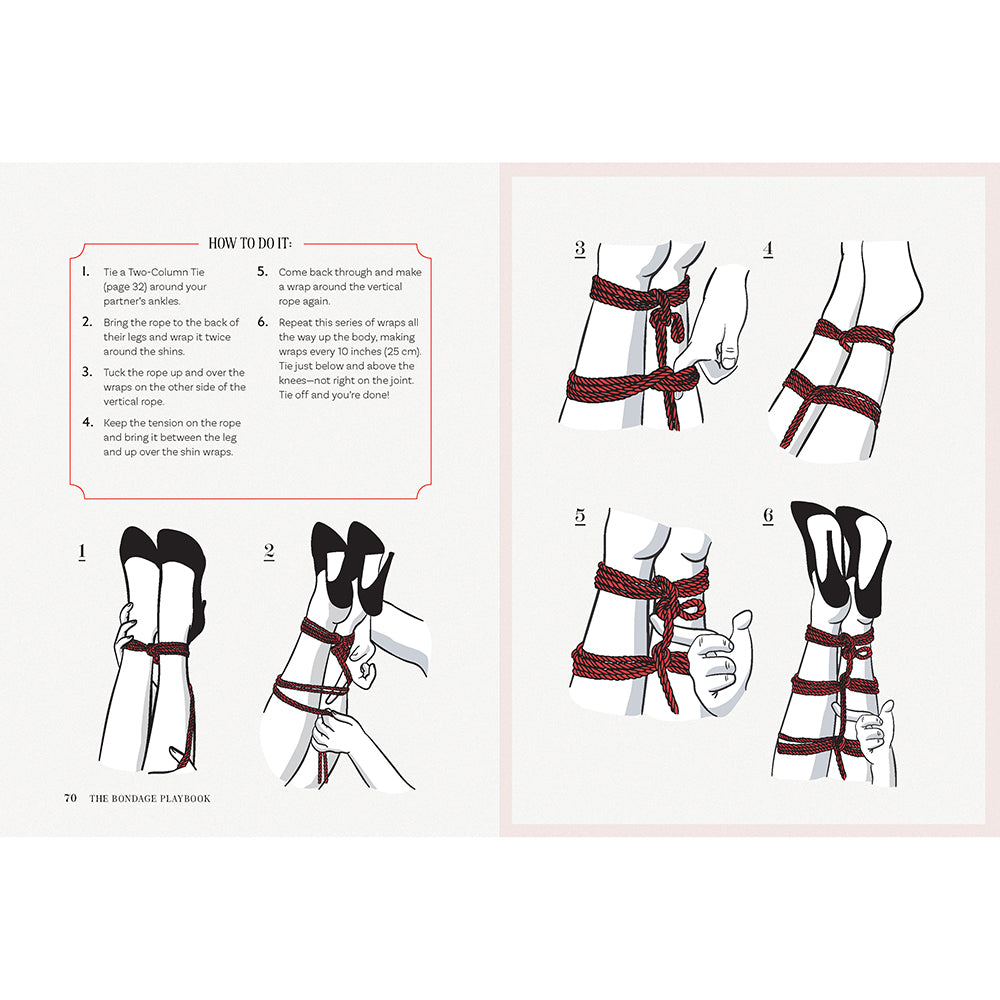 HOW TO DO IT:

1. Tie a Two-Column Tie (page 32) around your partner's ankles.

2. Bring the rope to the back of their legs and wrap it twice around the shins.

3. Tuck the rope up and over the wraps on the other side of the vertical rope.

4. Keep the tension on the rope and bring it between the leg and up over the shin wraps.

5. Come back through and make a wrap around the vertical rope again.

6. Repeat this series of wraps all the way up the body, making wraps every 10 inches (25 cm). Tie just below and above the knees—not right on the joint. Tie off and you're done!

1

2

70 THE BONDAGE PLAYBOOK

3

4

5

6